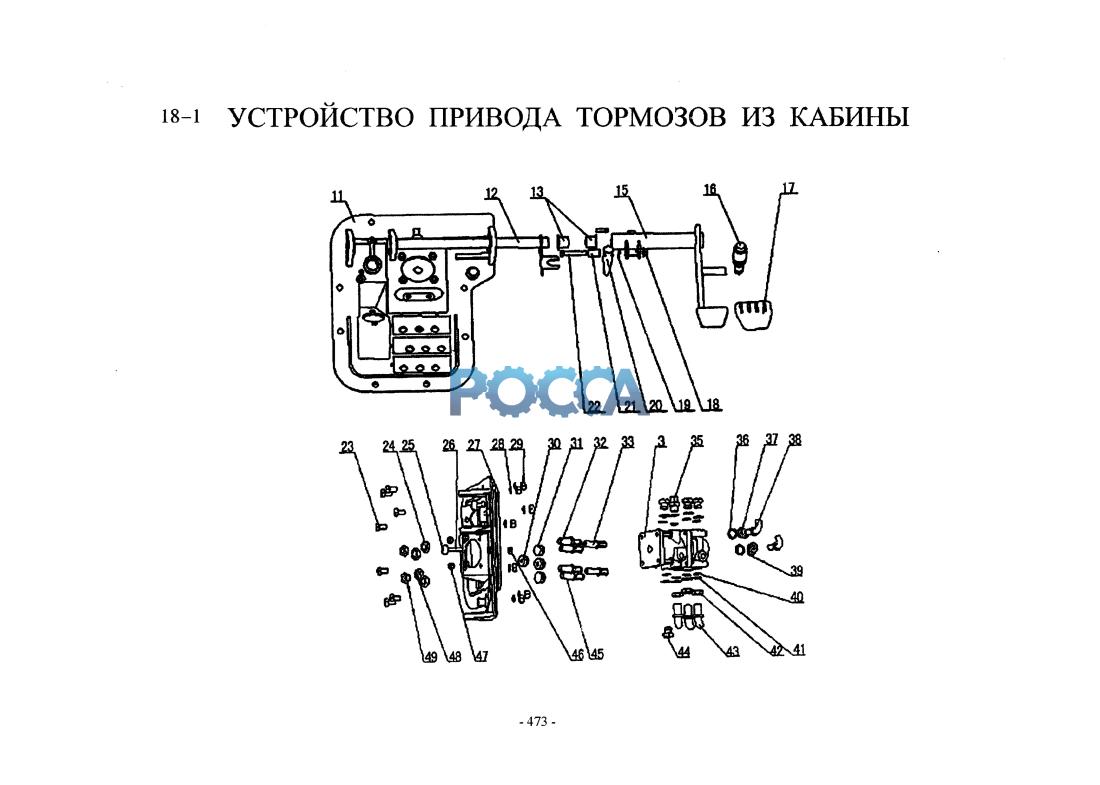 18-1 УСТРОЙСТВО ПРИВОДА ТОРМОЗОВ ИЗ КАБИНЫ

11 12 13 15 16 17

РОССА

22 21 20 19 18

23 24 25 26 27 28 29 30 31 32 33 3 35 36 37 38

39

40

49 48 47 46 45 44 43 42 41

- 473 -